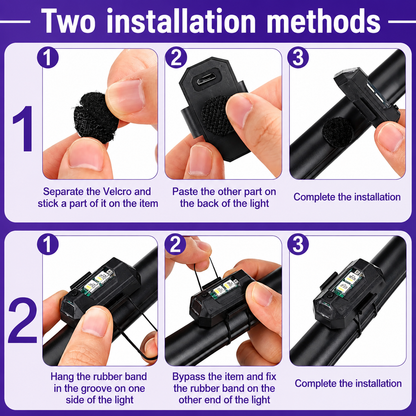 Two installation methods

1

1

Separate the Velcro and stick a part of it on the item

2

Paste the other part on the back of the light

3

Complete the installation

2

1

Hang the rubber band in the groove on one side of the light

2

Bypass the item and fix the rubber band on the other end of the light

3

Complete the installation